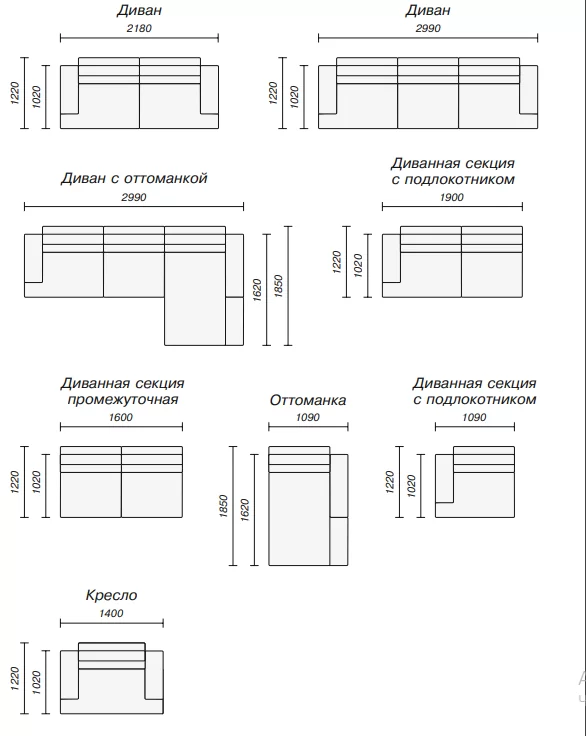 Диван
2180
1220
1020

Диван
2990
1220
1020

Диван с оттоманкой
2990
1620
1850

Диванная секция с подлокотником
1900
1220
1020

Диванная секция промежуточная
1600
1220
1020

Оттоманка
1090
1850
1620

Диванная секция с подлокотником
1090
1220
1020

Кресло
1400
1220
1020