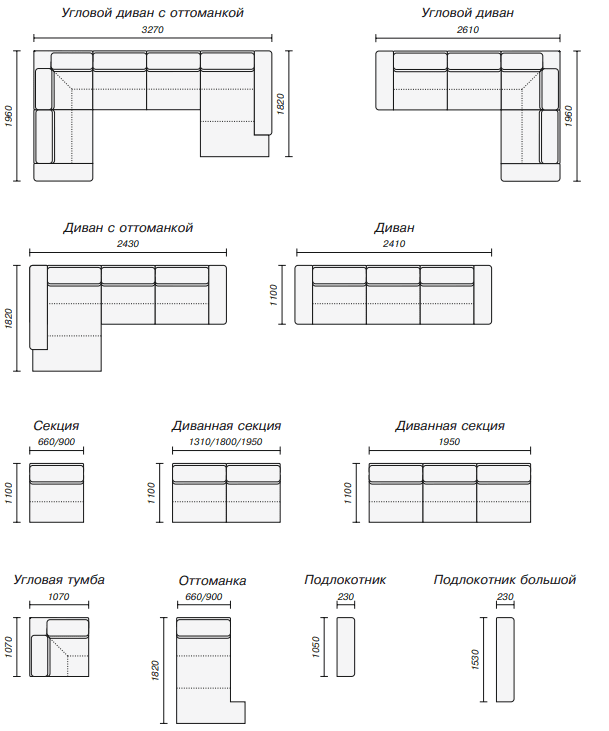 Угловой диван с оттоманкой
3270
1960
1820

Угловой диван
2610
1960

Диван с оттоманкой
2430
1820

Диван
2410
1100

Секция
660/900
1100

Диванная секция
1310/1800/1950
1100

Диванная секция
1950
1100

Угловая тумба
1070
1070

Оттоманка
660/900
1820

Подлокотник
230
1050

Подлокотник большой
230
1530