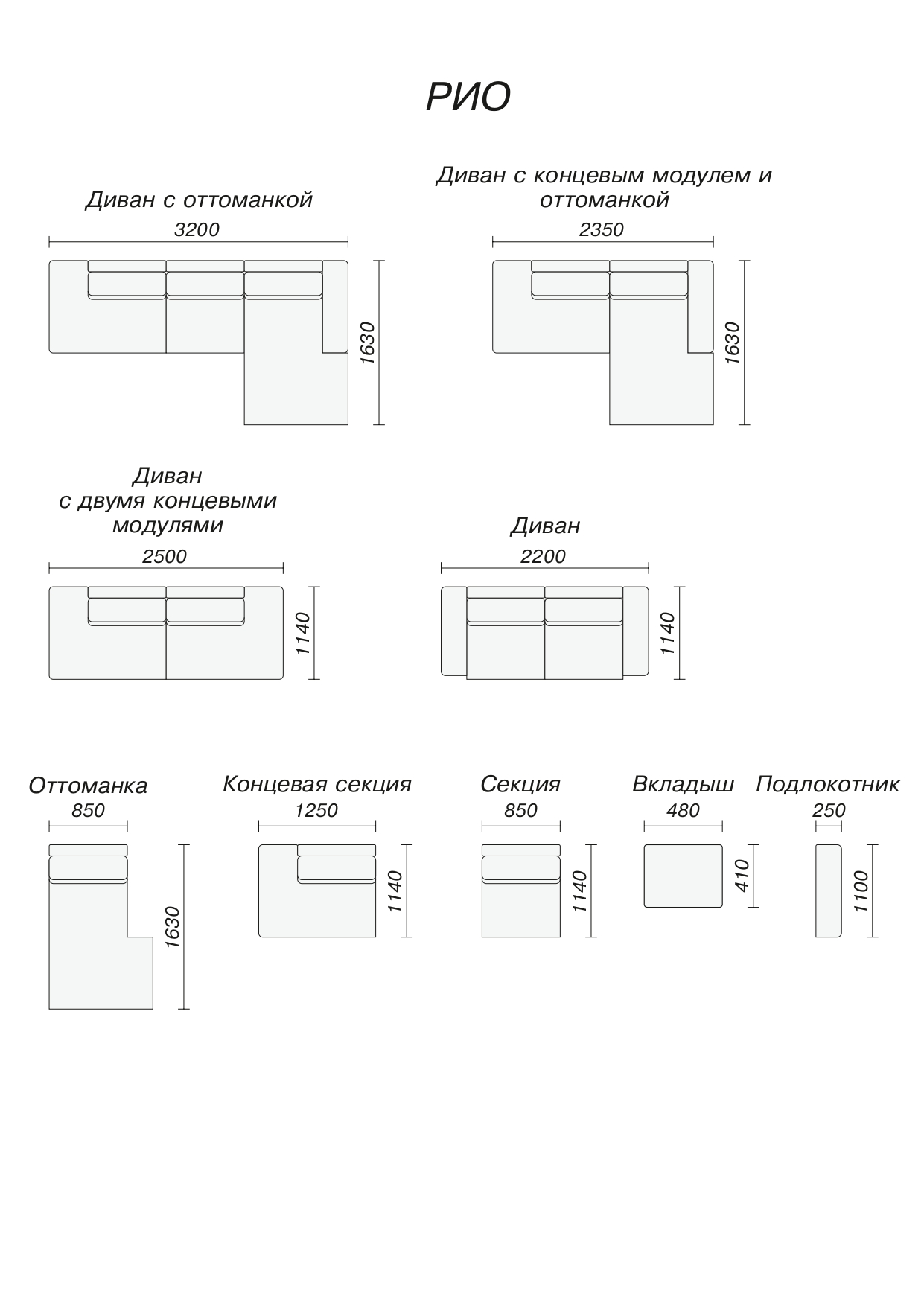 РИО

Диван с оттоманкой

3200

1630

Диван с концевым модулем и оттоманкой

2350

1630

Диван с двумя концевыми модулями

2500

1140

Диван

2200

1140

Оттоманка

850

1630

Концевая секция

1250

1140

Секция

850

1140

Вкладыш

480

410

Подлокотник

250

1100