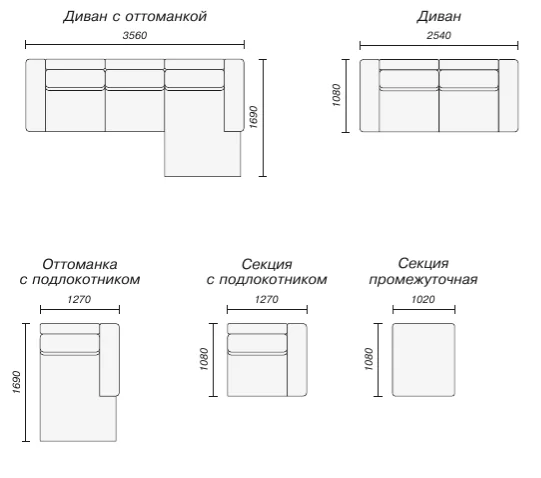 Диван с оттоманкой

3560

1690

Диван

2540

1080

Оттоманка с подлокотником

1270

1690

Секция с подлокотником

1270

1080

Секция промежуточная

1020

1080