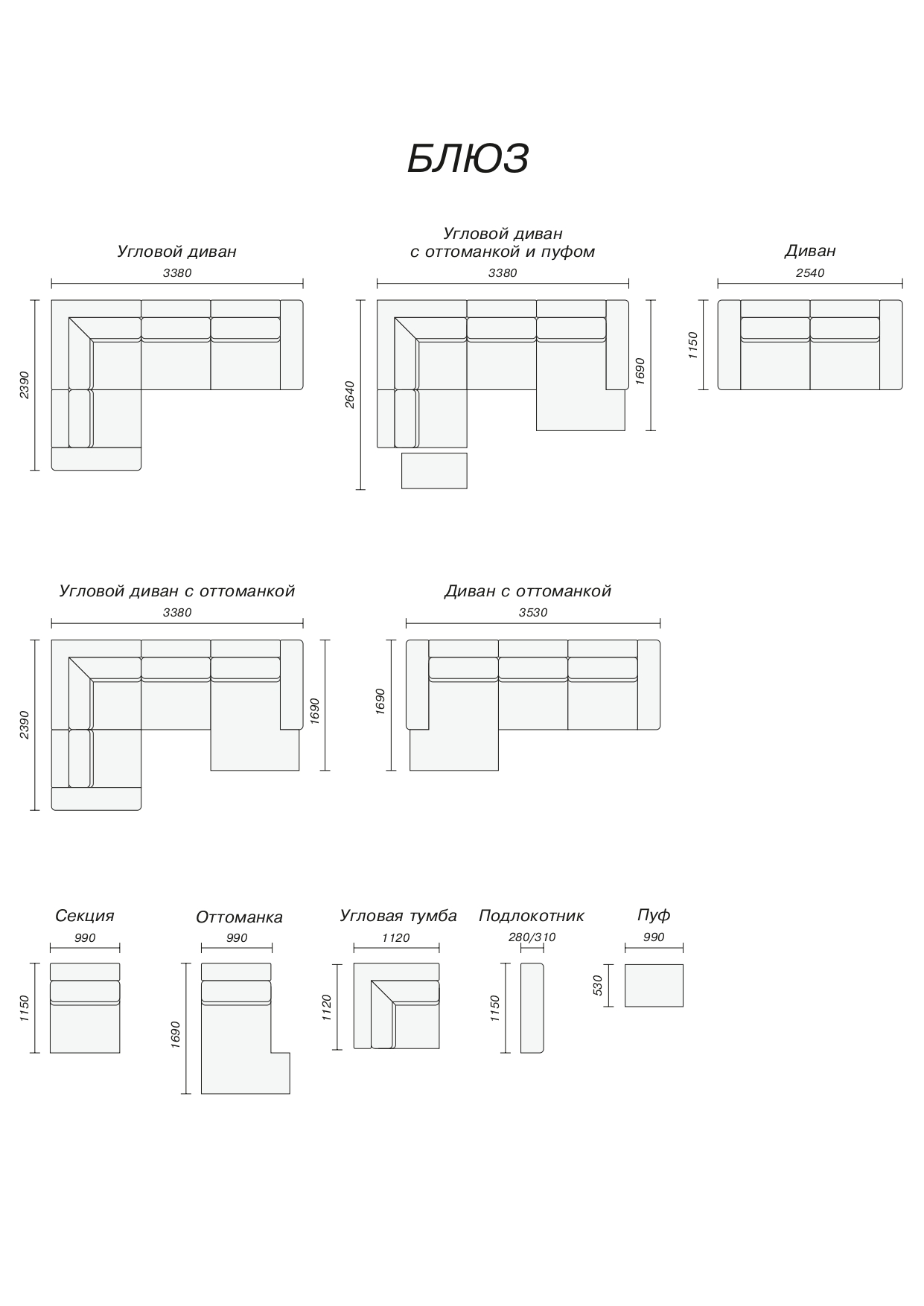 БЛЮЗ

Угловой диван
3380
2390

Угловой диван с оттоманкой и пуфом
3380
2640
1690

Диван
2540
1150

Угловой диван с оттоманкой
3380
2390
1690

Диван с оттоманкой
3530
1690

Секция
990
1150

Оттоманка
990
1690

Угловая тумба
1120
1120

Подлокотник
280/310
1150

Пуф
990
530