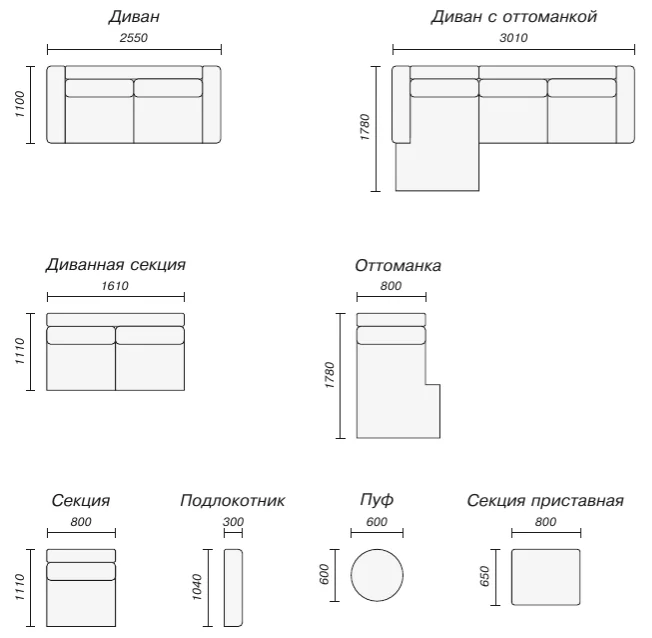 Диван
2550
1100

Диван с оттоманкой
3010
1780

Диванная секция
1610
1110

Оттоманка
800
1780

Секция
800
1110

Подлокотник
300
1040

Пуф
600
600

Секция приставная
800
650